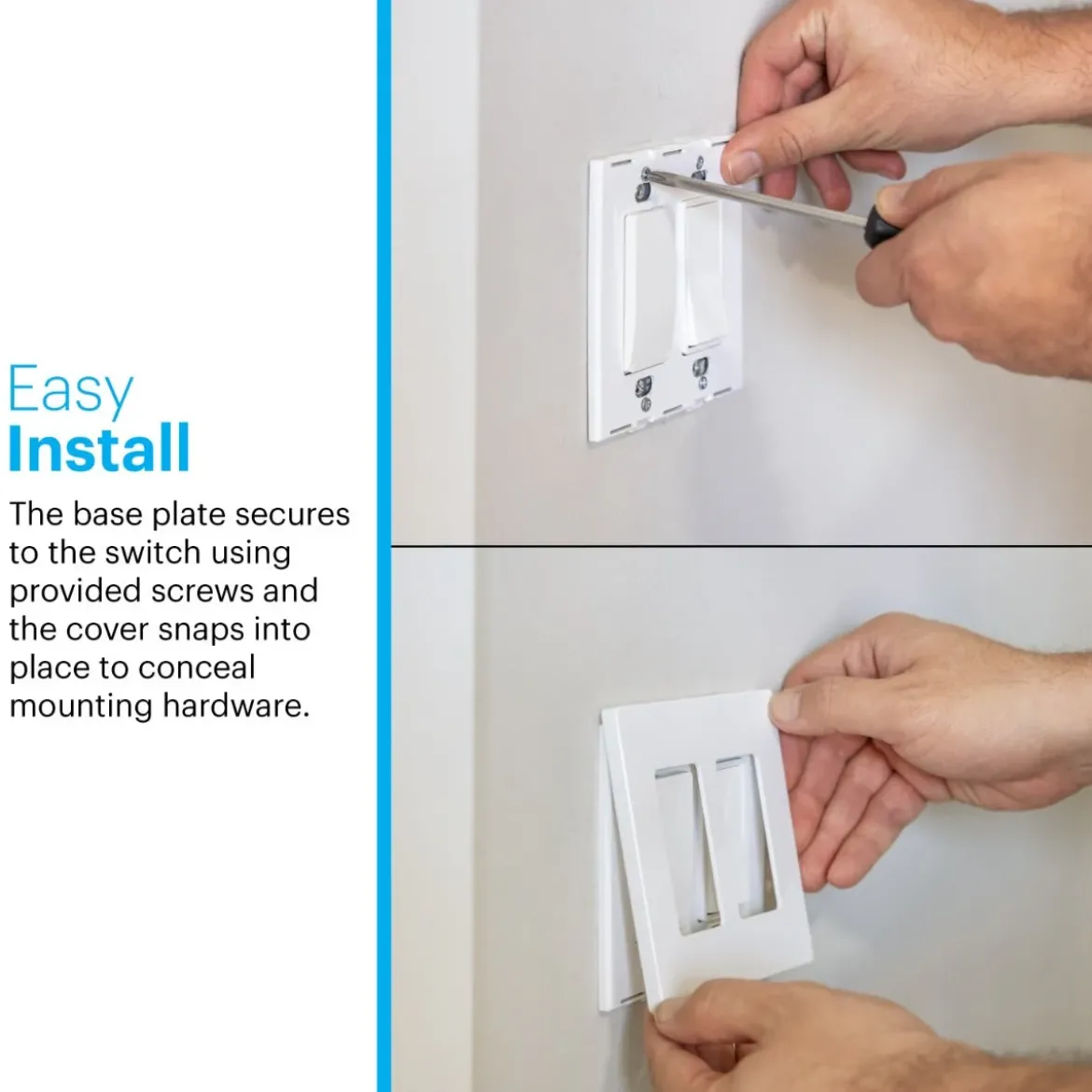 Easy
Install

The base plate secures to the switch using provided screws and the cover snaps into place to conceal mounting hardware.