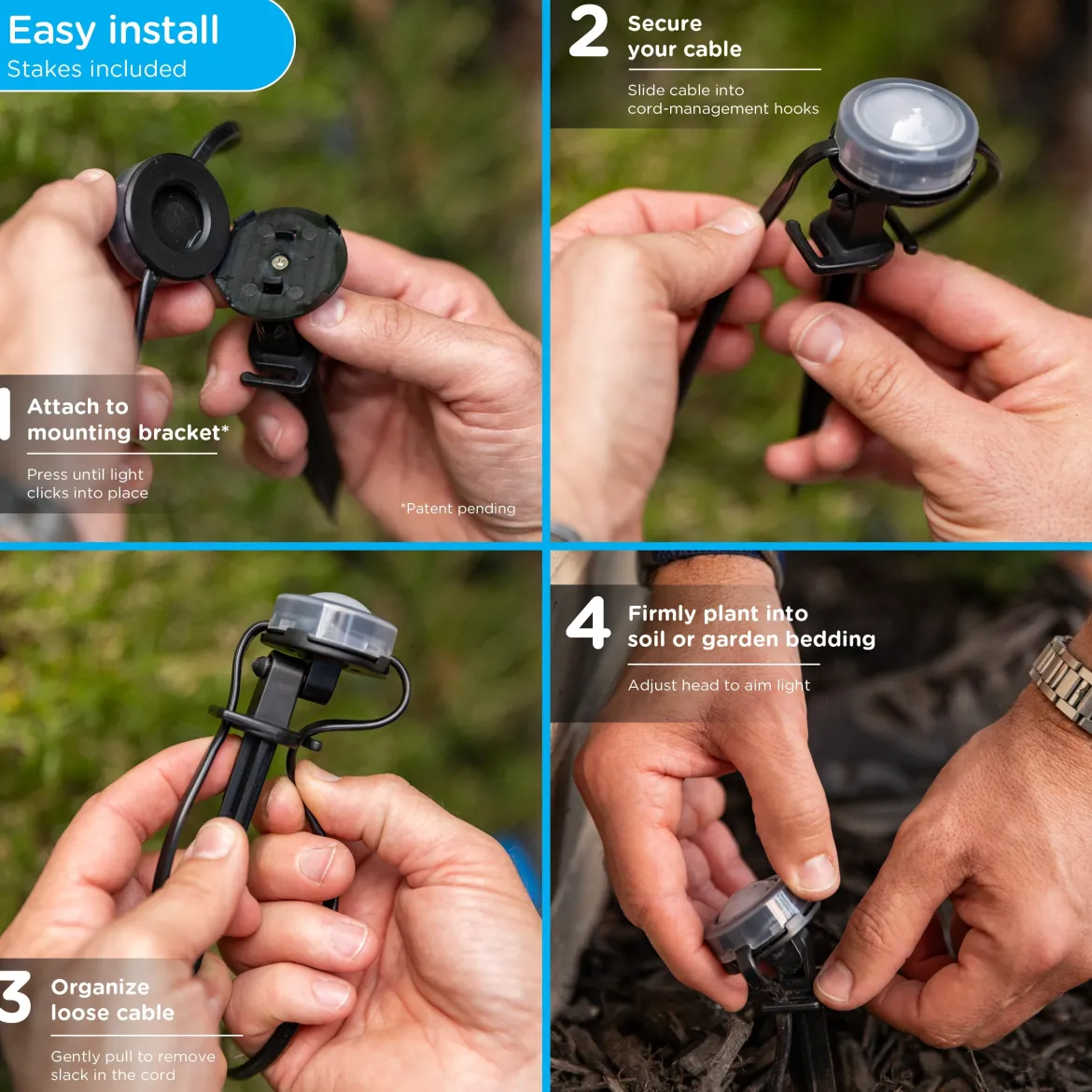 Easy install
Stakes included

1 Attach to mounting bracket*

Press until light clicks into place

*Patent pending

2 Secure your cable

Slide cable into cord-management hooks

3 Organize loose cable

Gently pull to remove slack in the cord

4 Firmly plant into soil or garden bedding

Adjust head to aim light